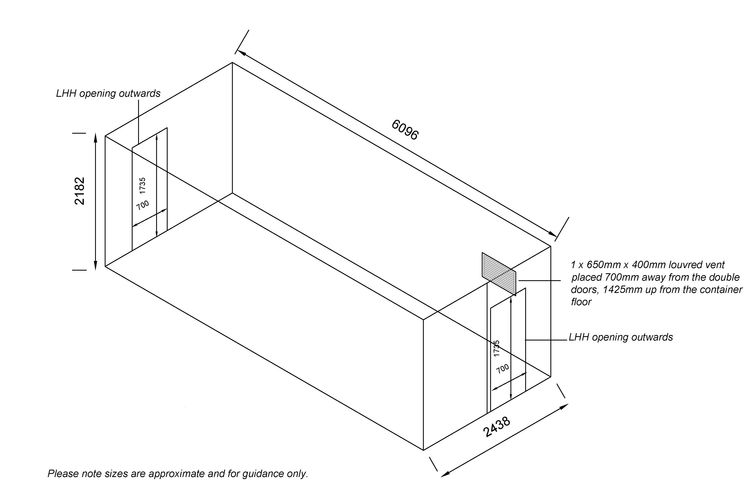 LHH opening outwards

2182

1735

700

6096

1 x 650mm x 400mm louvred vent placed 700mm away from the double doors, 1425mm up from the container floor

LHH opening outwards

1735

700

2438

Please note sizes are approximate and for guidance only.